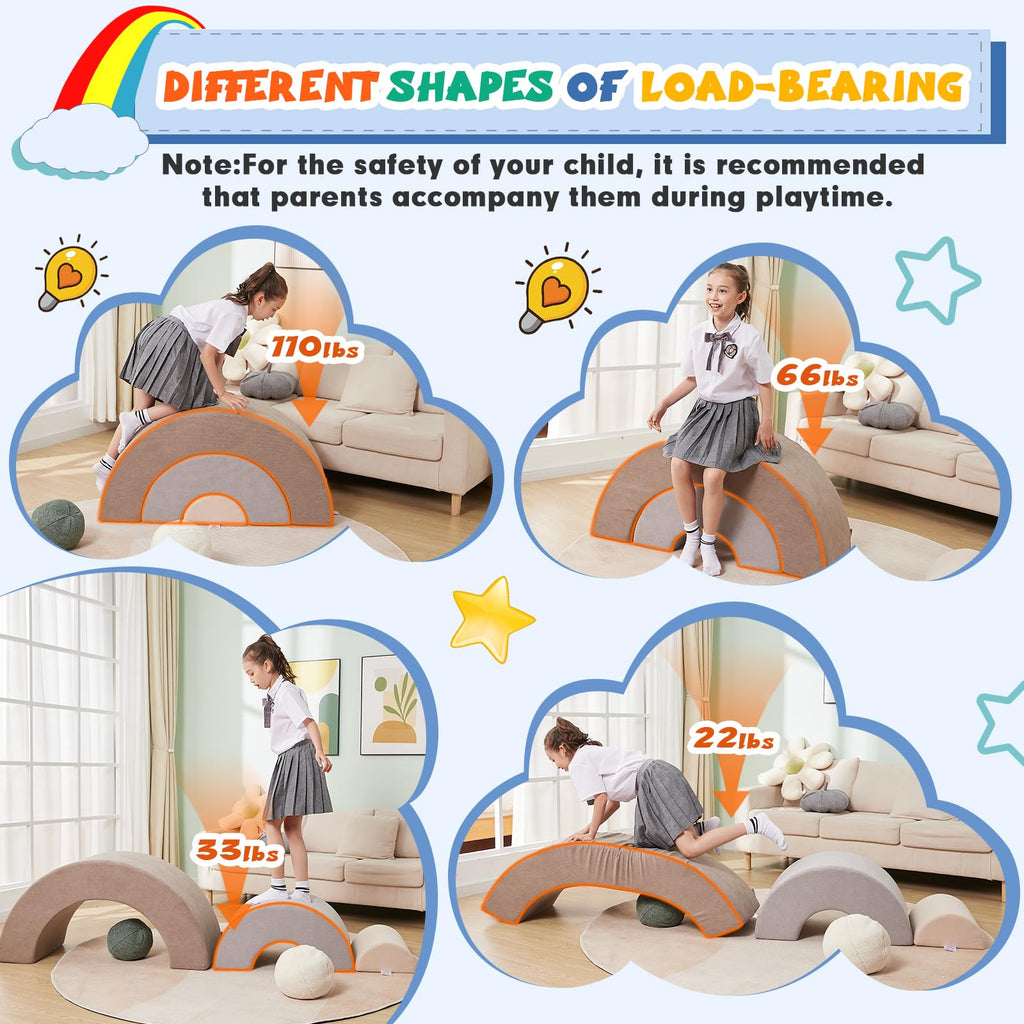 DIFFERENT SHAPES OF LOAD-BEARING

Note:For the safety of your child, it is recommended that parents accompany them during playtime.

110lbs

66lbs

33lbs

22lbs